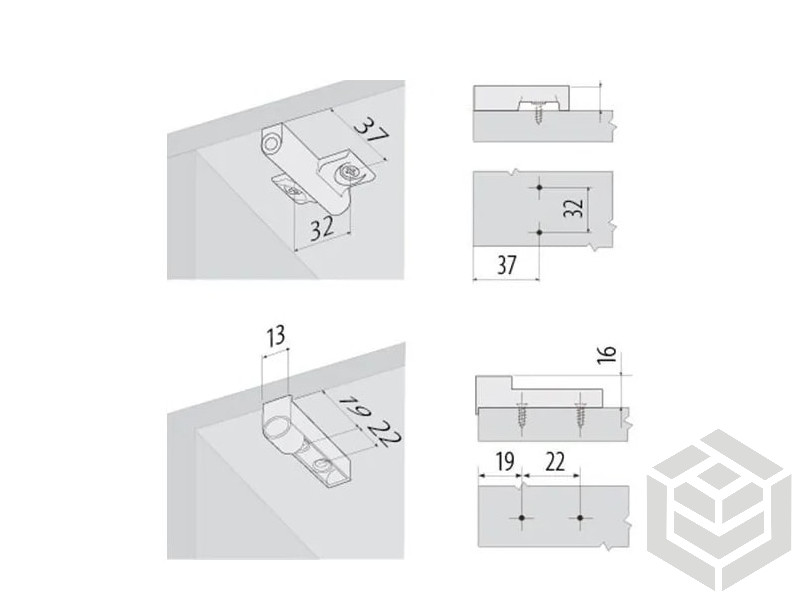 37
32
32
37
13
19
22
16
19
22