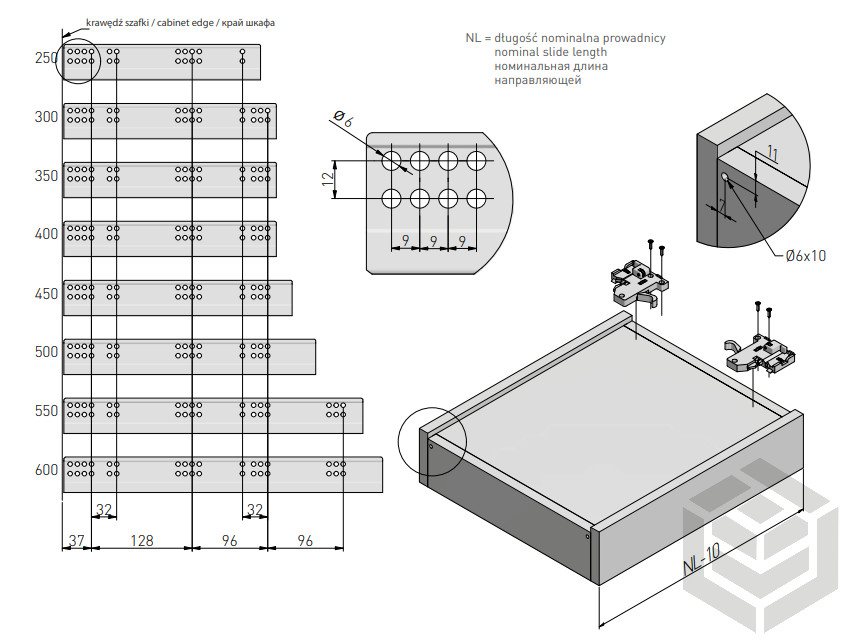 krawędź szafki / cabinet edge / край шкафа

250
300
350
400
450
500
550
600

32
32
37 128 96 96

NL = długość nominalna prowadnicy
nominal slide length
номинальная длина
направляющей

Ø6
12
9 9 9

11
7
Ø6x10

NL-10